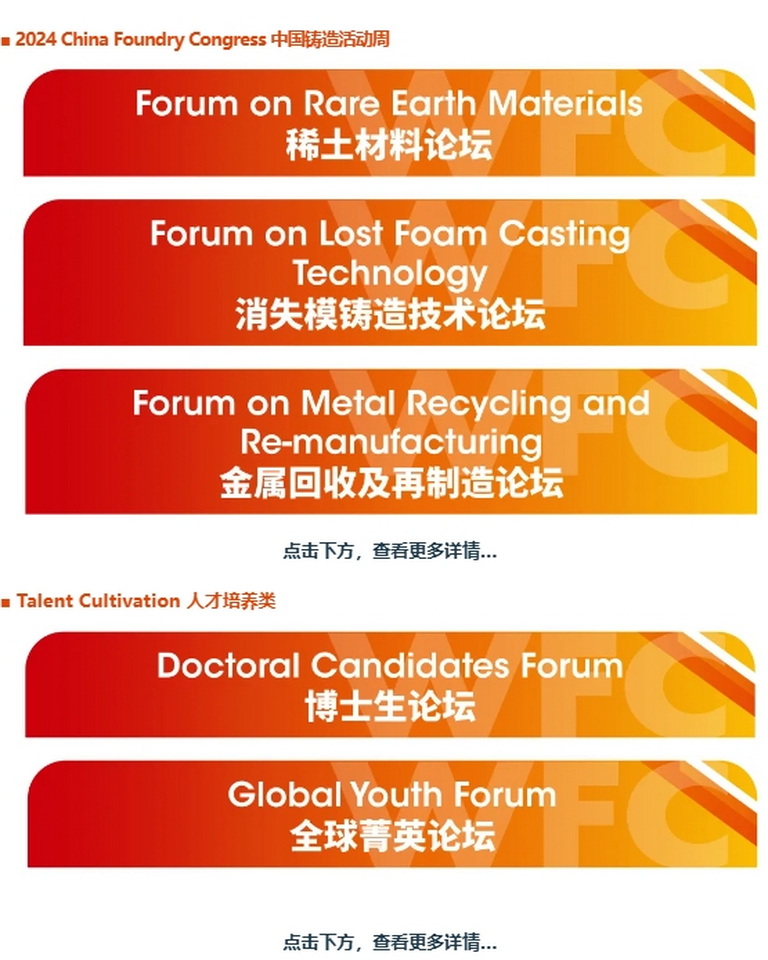 ■ 2024 China Foundry Congress 中国铸造活动周

Forum on Rare Earth Materials
稀土材料论坛

Forum on Lost Foam Casting Technology
消失模铸造技术论坛

Forum on Metal Recycling and Re-manufacturing
金属回收及再制造论坛

点击下方，查看更多详情...

■ Talent Cultivation 人才培养类

Doctoral Candidates Forum
博士生论坛

Global Youth Forum
全球菁英论坛

点击下方，查看更多详情...

WFC